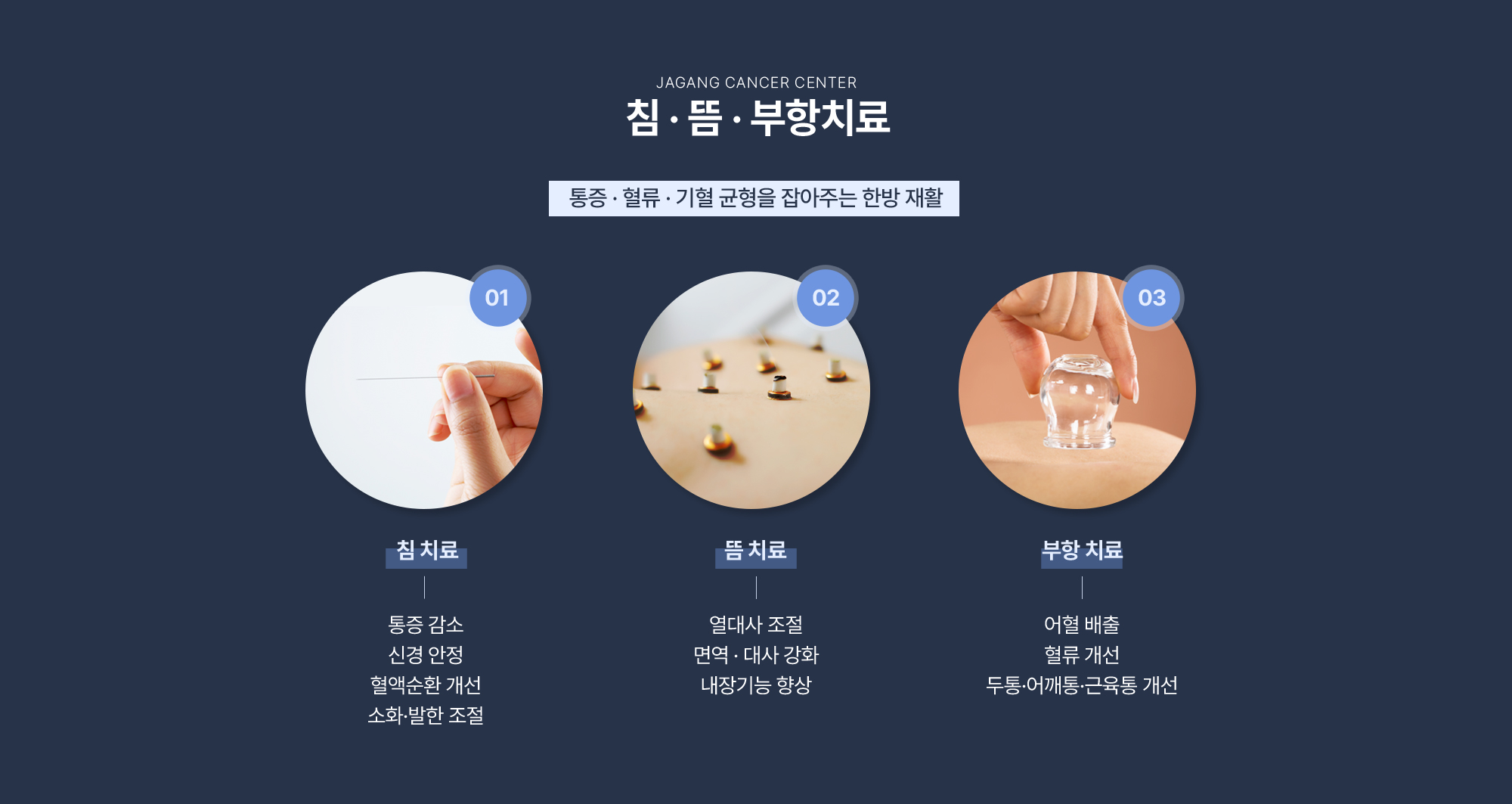 JAGANG CANCER CENTER
침 · 뜸 · 부항치료

통증 · 혈류 · 기혈 균형을 잡아주는 한방 재활

01

침 치료

통증 감소
신경 안정
혈액순환 개선
소화·발한 조절

02

뜸 치료

열대사 조절
면역 · 대사 강화
내장기능 향상

03

부항 치료

어혈 배출
혈류 개선
두통·어깨통·근육통 개선